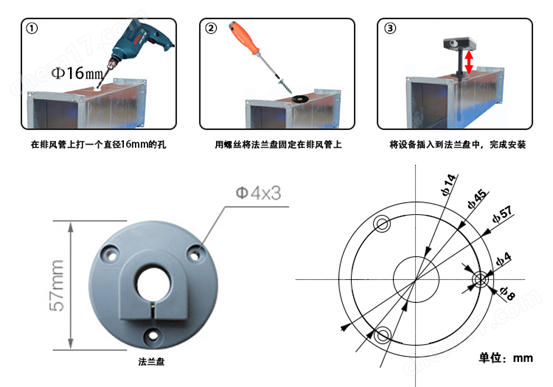 ①
Φ16mm

在排风管上打一个直径16mm的孔

②

用螺丝将法兰盘固定在排风管上

③

将设备插入到法兰盘中，完成安装

Φ4x3

57mm

法兰盘

ϕ14
ϕ45
ϕ57
ϕ4
ϕ8

单位：mm

chem17.com
chem17.com